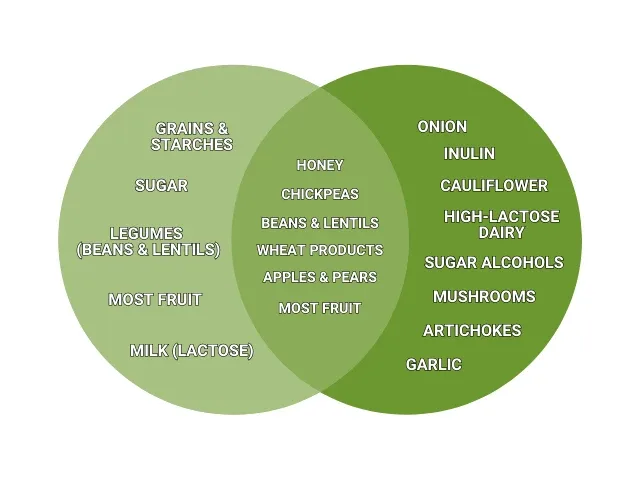 GRAINS & STARCHES

SUGAR

LEGUMES (BEANS & LENTILS)

MOST FRUIT

MILK (LACTOSE)

HONEY

CHICKPEAS

BEANS & LENTILS

WHEAT PRODUCTS

APPLES & PEARS

MOST FRUIT

ONION

INULIN

CAULIFLOWER

HIGH-LACTOSE DAIRY

SUGAR ALCOHOLS

MUSHROOMS

ARTICHOKES

GARLIC